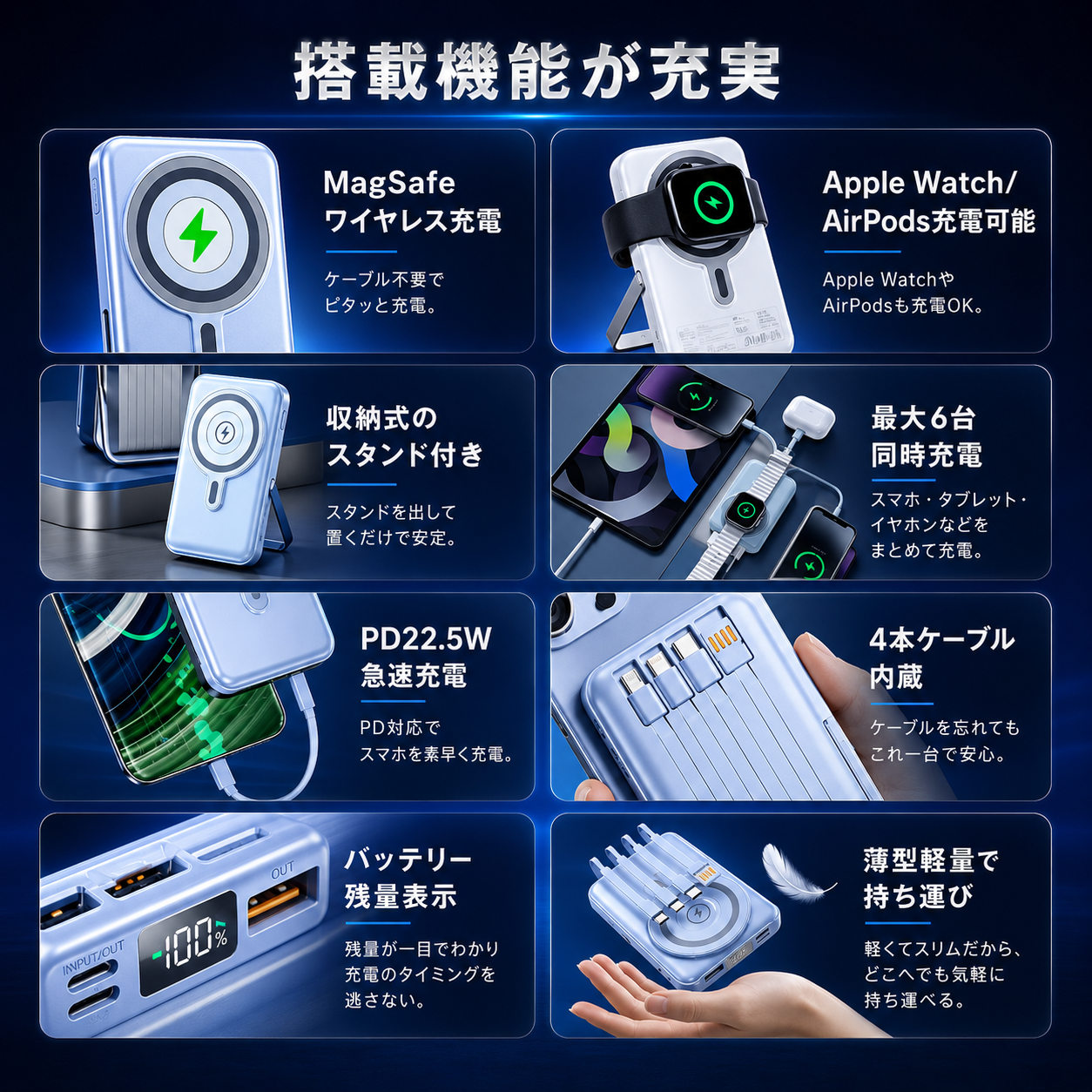 搭載機能が充実

MagSafe ワイヤレス充電

ケーブル不要で ピタッと充電。

Apple Watch/ AirPods充電可能

Apple Watchや AirPodsも充電OK。

収納式の スタンド付き

スタンドを出して 置くだけで安定。

最大6台 同時充電

スマホ・タブレット・ イヤホンなどを まとめて充電。

PD22.5W 急速充電

PD対応で スマホを素早く充電。

4本ケーブル 内蔵

ケーブルを忘れても これ一台で安心。

OUT

INPUT/OUT

100%

バッテリー 残量表示

残量が一目でわかり 充電のタイミングを 逃さない。

薄型軽量で 持ち運び

軽くてスリムだから、 どこへでも気軽に 持ち運べる。